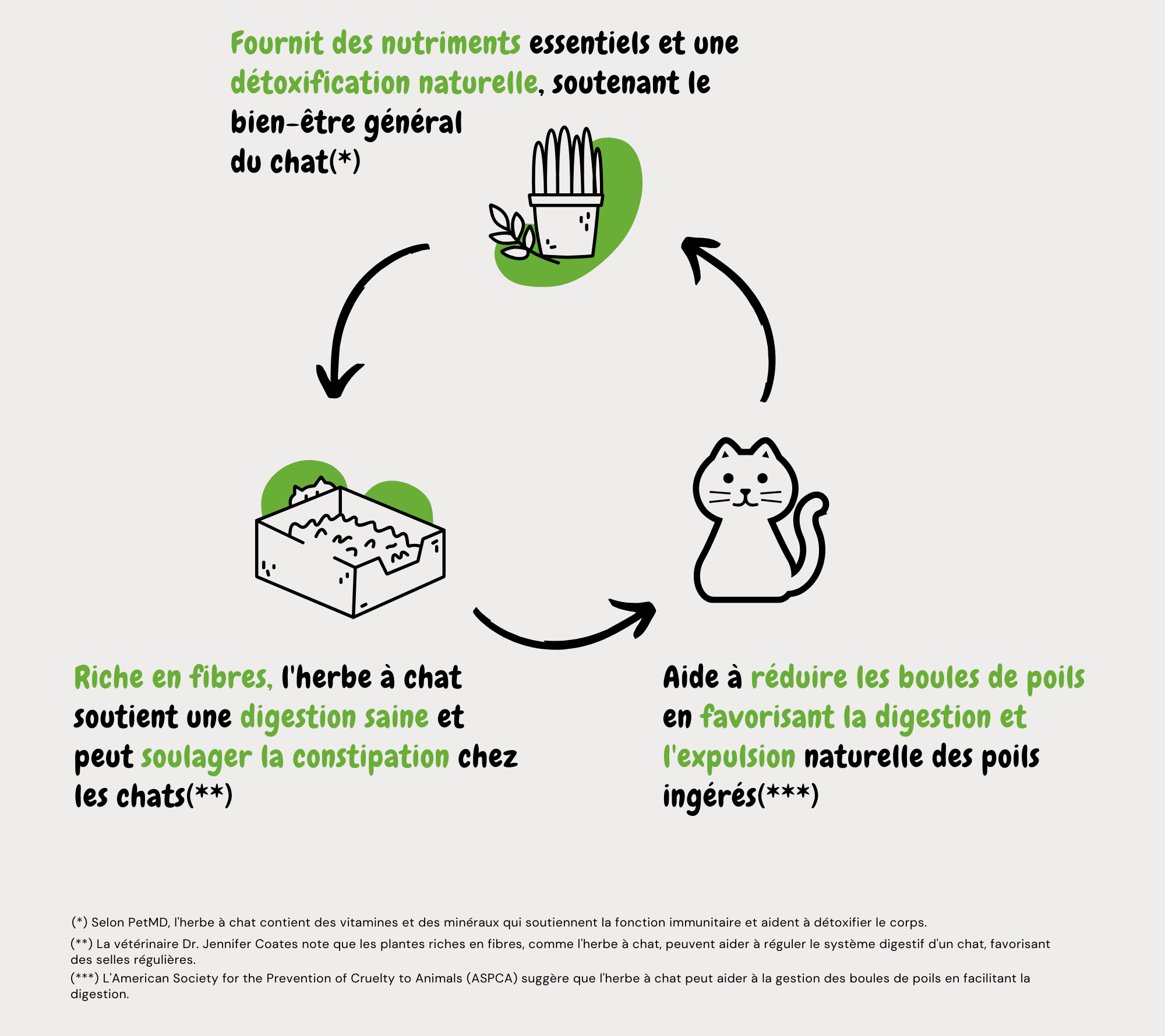 Fournit des nutriments essentiels et une détoxification naturelle, soutenant le bien-être général du chat(*)

Riche en fibres, l'herbe à chat soutient une digestion saine et peut soulager la constipation chez les chats(**)

Aide à réduire les boules de poils en favorisant la digestion et l'expulsion naturelle des poils ingérés(***)

(*) Selon PetMD, l'herbe à chat contient des vitamines et des minéraux qui soutiennent la fonction immunitaire et aident à détoxifier le corps.

(**) La vétérinaire Dr. Jennifer Coates note que les plantes riches en fibres, comme l'herbe à chat, peuvent aider à réguler le système digestif d'un chat, favorisant des selles régulières.

(***) L'American Society for the Prevention of Cruelty to Animals (ASPCA) suggère que l'herbe à chat peut aider à la gestion des boules de poils en facilitant la digestion.